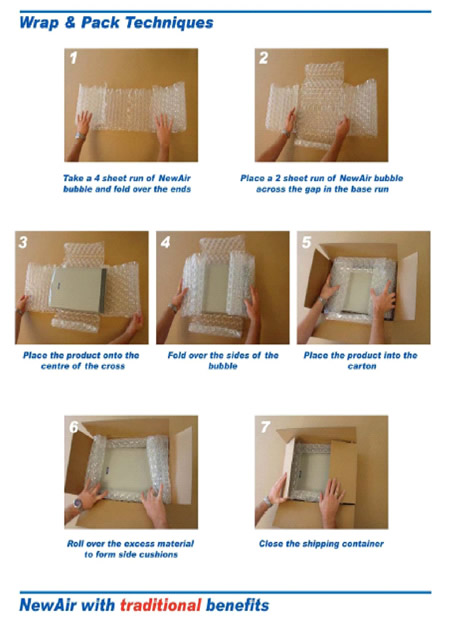 Wrap & Pack Techniques

1

Take a 4 sheet run of NewAir bubble and fold over the ends

2

Place a 2 sheet run of NewAir bubble across the gap in the base run

3

Place the product onto the centre of the cross

4

Fold over the sides of the bubble

5

Place the product into the carton

6

Roll over the excess material to form side cushions

7

Close the shipping container

NewAir with traditional benefits