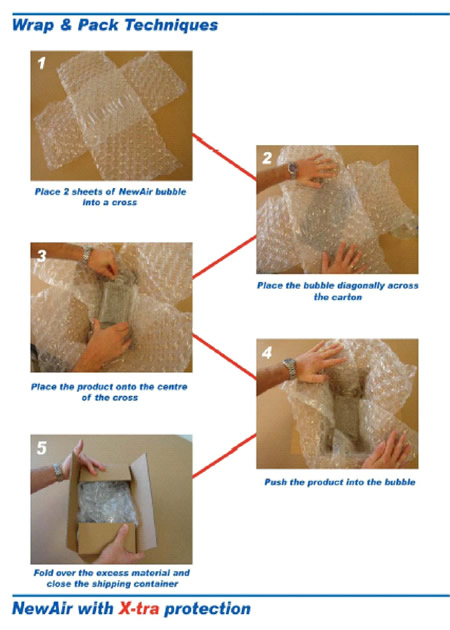 Wrap & Pack Techniques

1

Place 2 sheets of NewAir bubble into a cross

2

Place the bubble diagonally across the carton

3

Place the product onto the centre of the cross

4

Push the product into the bubble

5

Fold over the excess material and close the shipping container

NewAir with X-tra protection