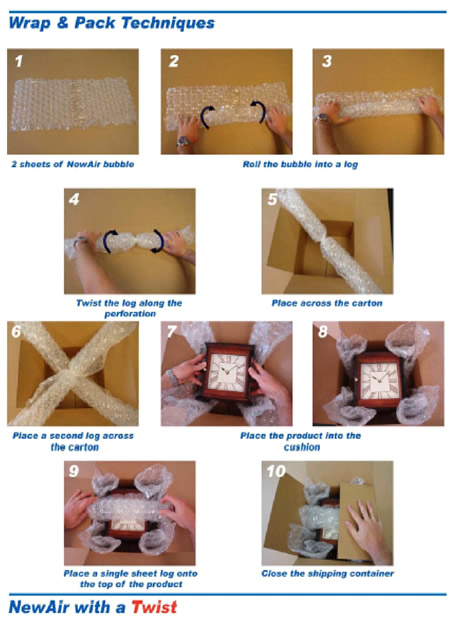 Wrap & Pack Techniques

1

2

3

2 sheets of NewAir bubble

Roll the bubble into a log

4

5

Twist the log along the perforation

Place across the carton

6

7

8

Place a second log across the carton

Place the product into the cushion

9

10

Place a single sheet log onto the top of the product

Close the shipping container

NewAir with a Twist